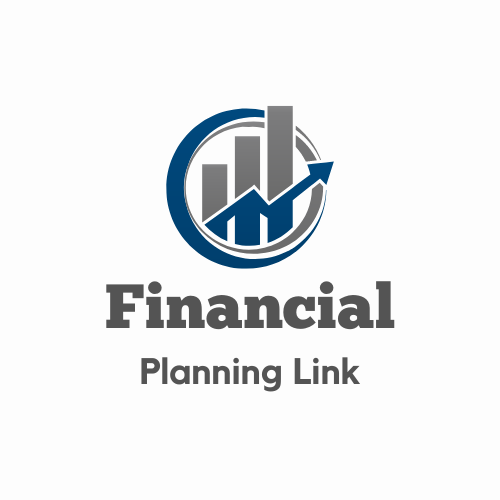 Financial

Planning Link